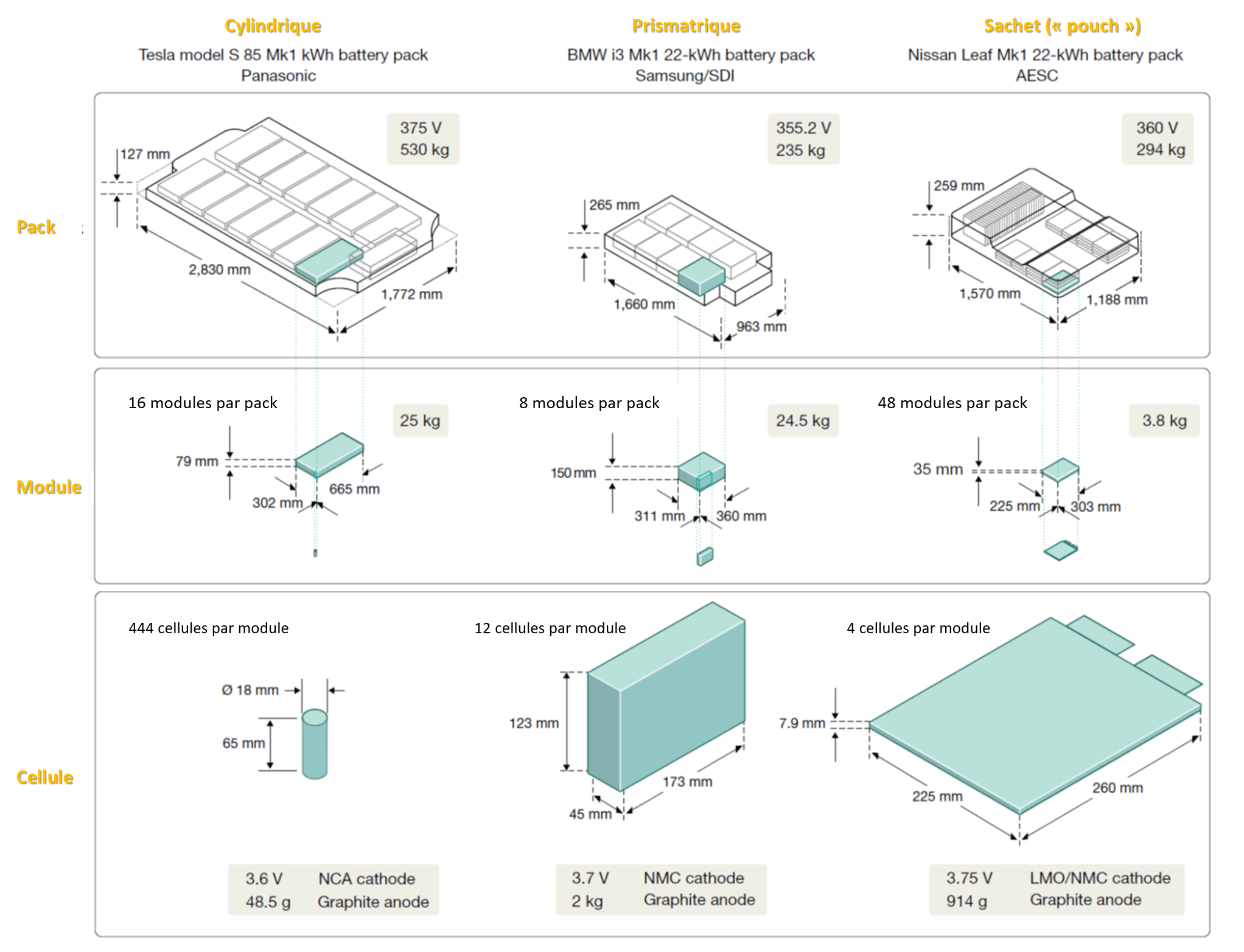 Cylindrique
Tesla model S 85 Mk1 kWh battery pack
Panasonic

Prismatrique
BMW i3 Mk1 22-kWh battery pack
Samsung/SDI

Sachet (« pouch »)
Nissan Leaf Mk1 22-kWh battery pack
AESC

Pack

375 V
530 kg

127 mm
2,830 mm
1,772 mm

355.2 V
235 kg

265 mm
1,660 mm
963 mm

360 V
294 kg

259 mm
1,570 mm
1,188 mm

Module

16 modules par pack
25 kg
79 mm
302 mm
665 mm

8 modules par pack
24.5 kg
150 mm
311 mm
360 mm

48 modules par pack
3.8 kg
35 mm
225 mm
303 mm

Cellule

444 cellules par module
Ø 18 mm
65 mm

3.6 V NCA cathode
48.5 g Graphite anode

12 cellules par module
123 mm
45 mm
173 mm

3.7 V NMC cathode
2 kg Graphite anode

4 cellules par module
7.9 mm
225 mm
260 mm

3.75 V LMO/NMC cathode
914 g Graphite anode